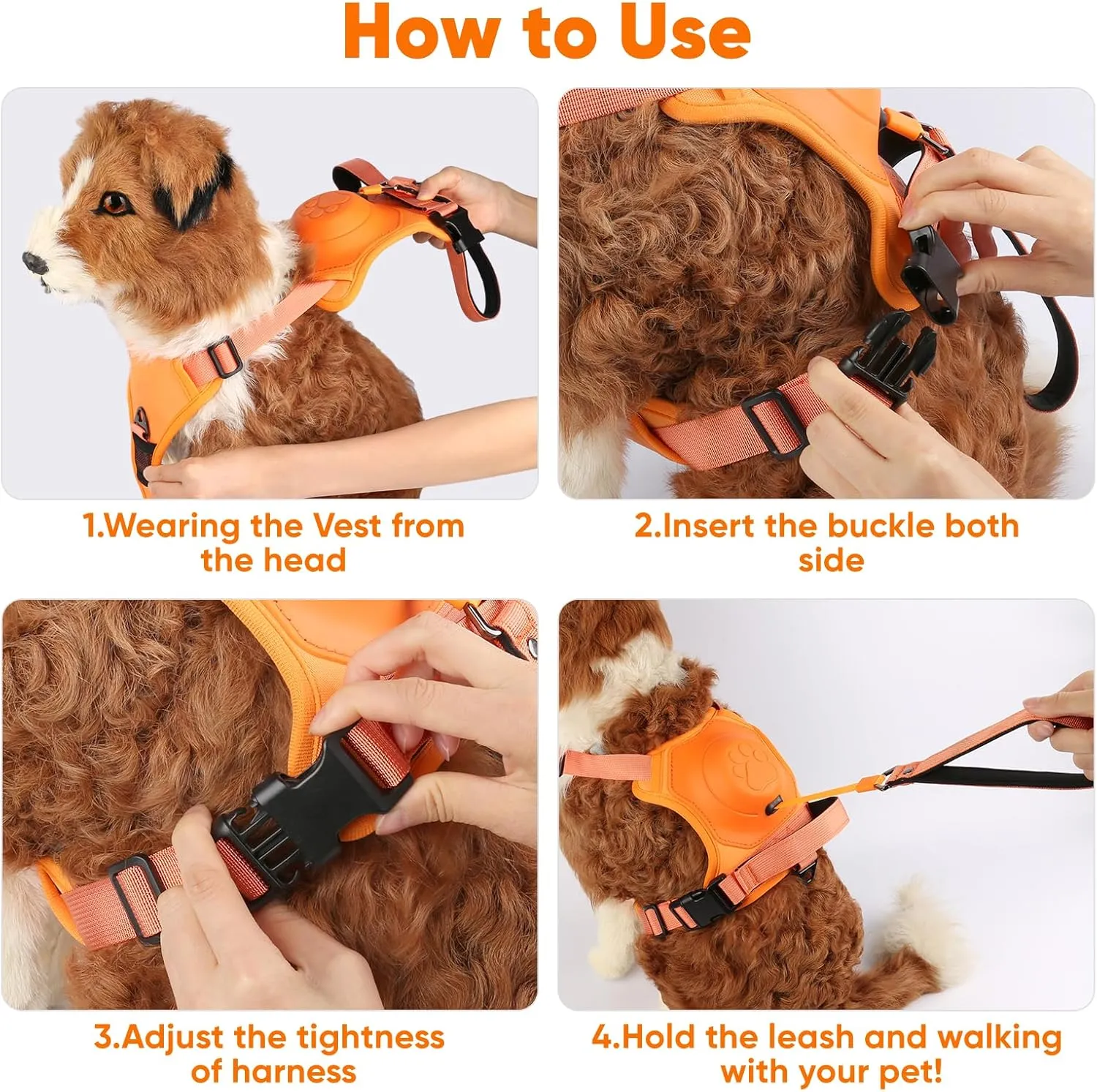 How to Use

1.Wearing the Vest from the head

2.Insert the buckle both side

3.Adjust the tightness of harness

4.Hold the leash and walking with your pet!